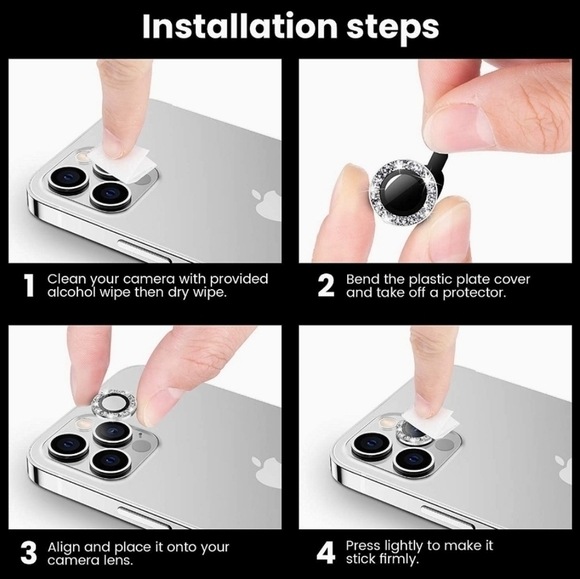 Installation steps

1 Clean your camera with provided alcohol wipe then dry wipe.

2 Bend the plastic plate cover and take off a protector.

3 Align and place it onto your camera lens.

4 Press lightly to make it stick firmly.